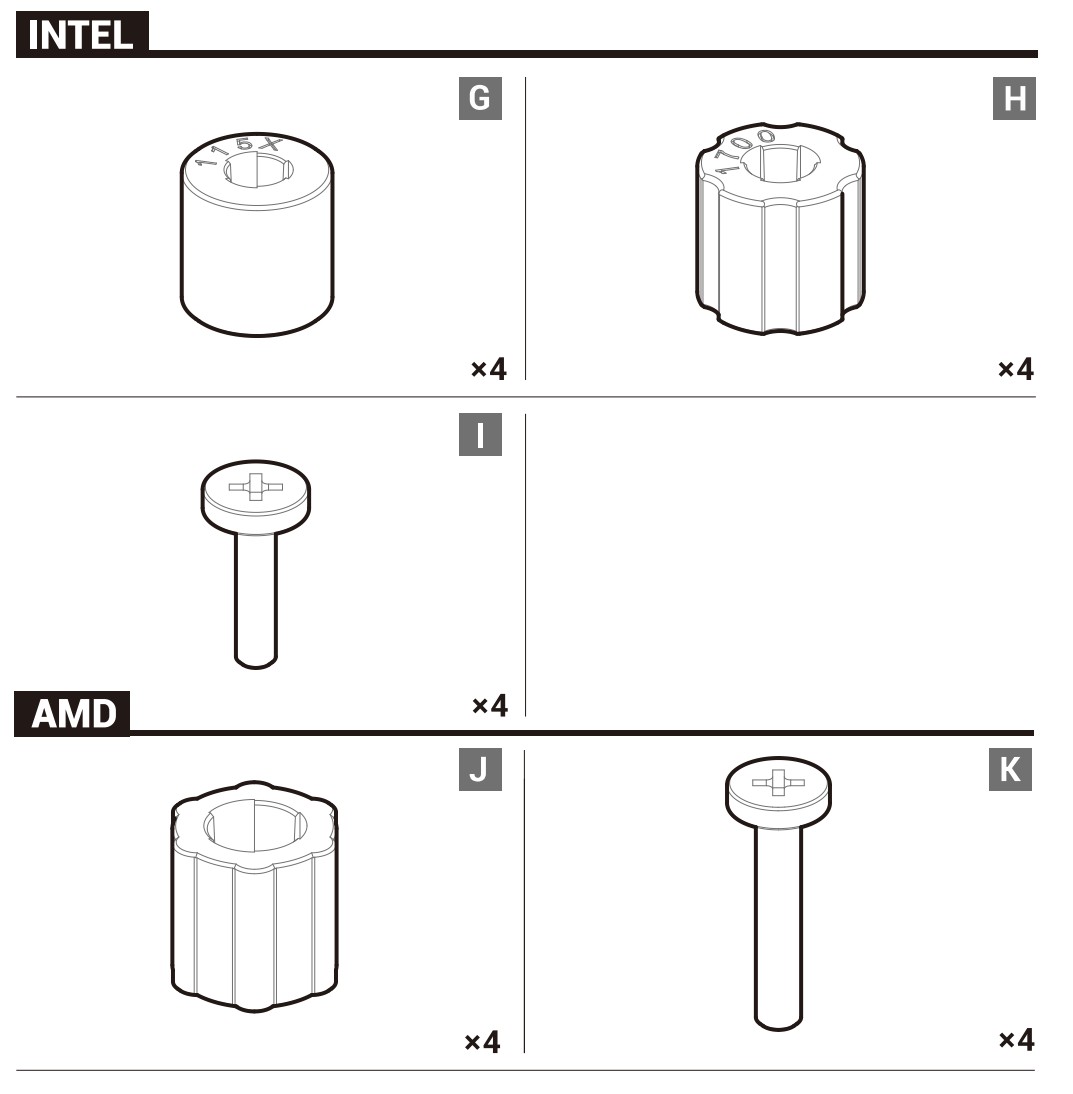 INTEL

G

115X

×4

H

1700

×4

I

×4

AMD

J

×4

K

×4